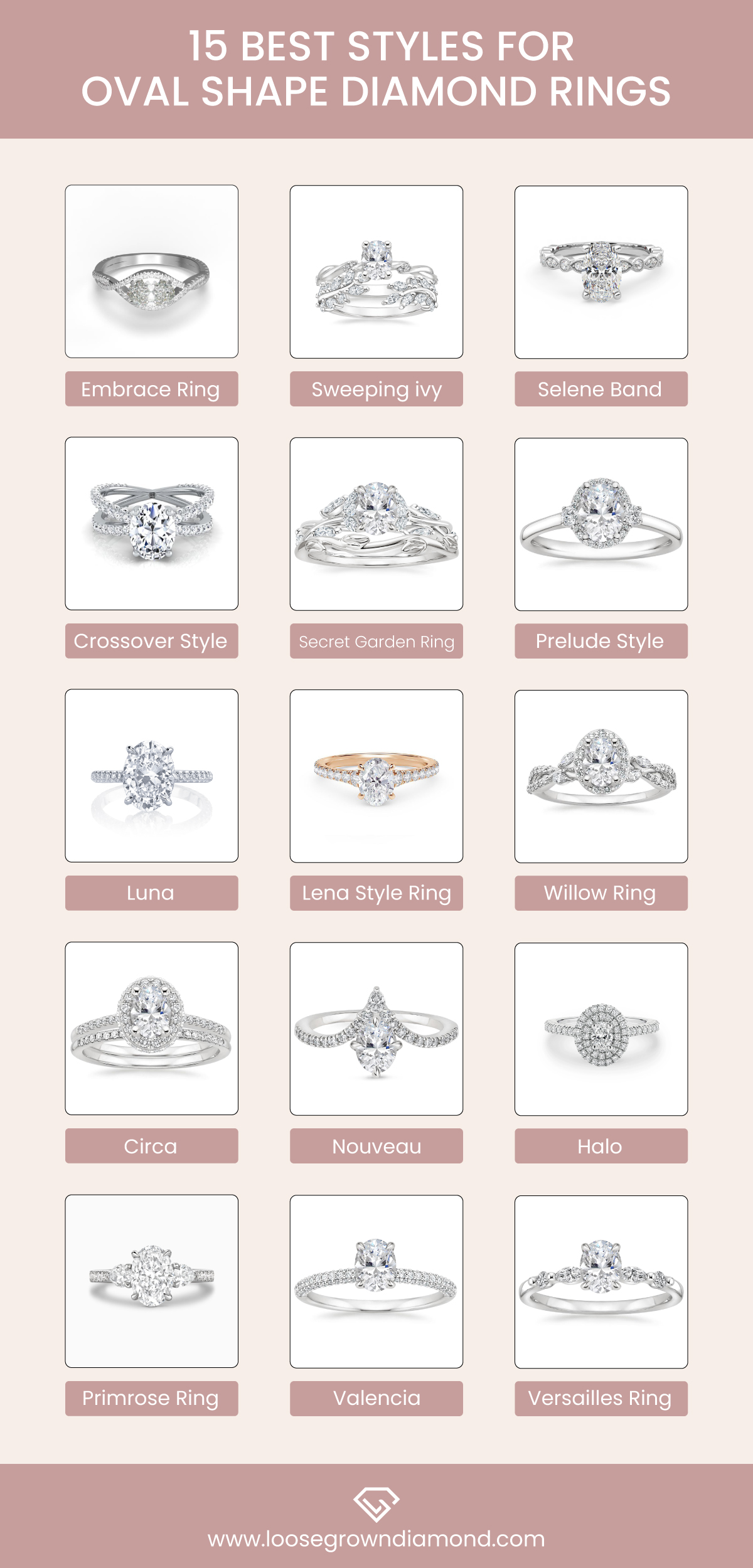 15 BEST STYLES FOR OVAL SHAPE DIAMOND RINGS

Embrace Ring

Sweeping ivy

Selene Band

Crossover Style

Secret Garden Ring

Prelude Style

Luna

Lena Style Ring

Willow Ring

Circa

Nouveau

Halo

Primrose Ring

Valencia

Versailles Ring

www.loosegrowndiamond.com