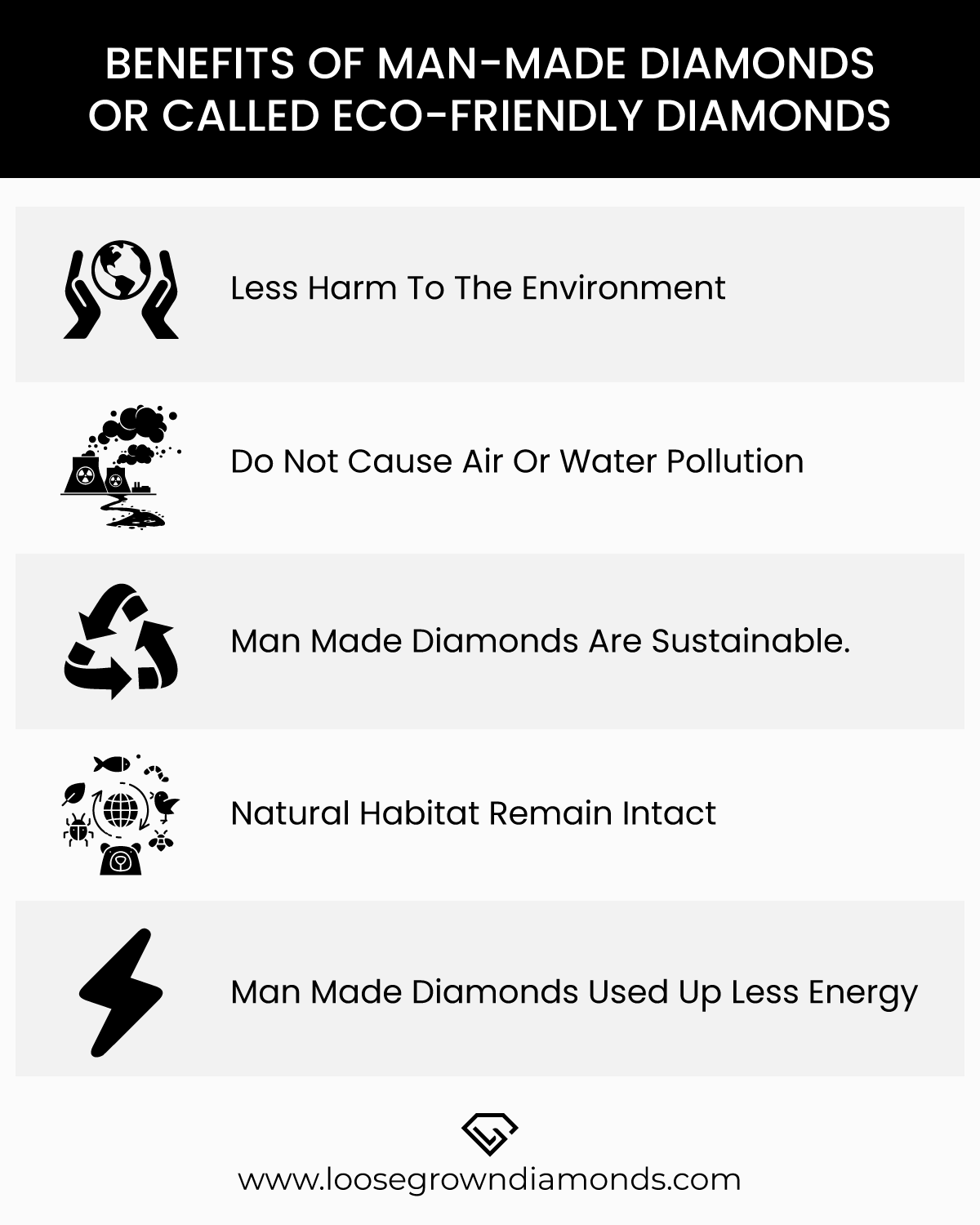 BENEFITS OF MAN-MADE DIAMONDS OR CALLED ECO-FRIENDLY DIAMONDS

Less Harm To The Environment

Do Not Cause Air Or Water Pollution

Man Made Diamonds Are Sustainable.

Natural Habitat Remain Intact

Man Made Diamonds Used Up Less Energy

www.loosegrowndiamonds.com