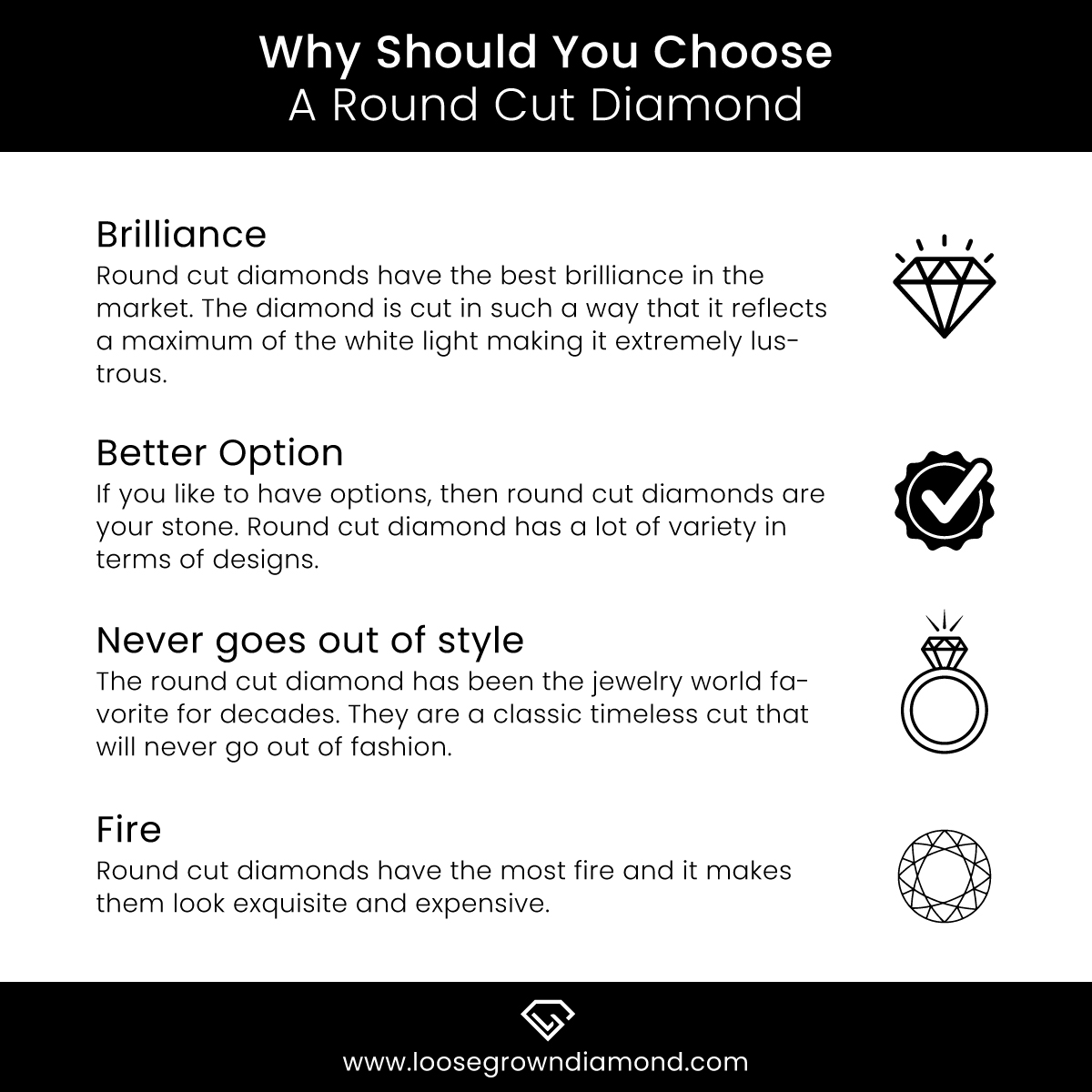 Why Should You Choose
A Round Cut Diamond

Brilliance
Round cut diamonds have the best brilliance in the market. The diamond is cut in such a way that it reflects a maximum of the white light making it extremely lustrous.

Better Option
If you like to have options, then round cut diamonds are your stone. Round cut diamond has a lot of variety in terms of designs.

Never goes out of style
The round cut diamond has been the jewelry world favorite for decades. They are a classic timeless cut that will never go out of fashion.

Fire
Round cut diamonds have the most fire and it makes them look exquisite and expensive.

www.loosegrowndiamond.com